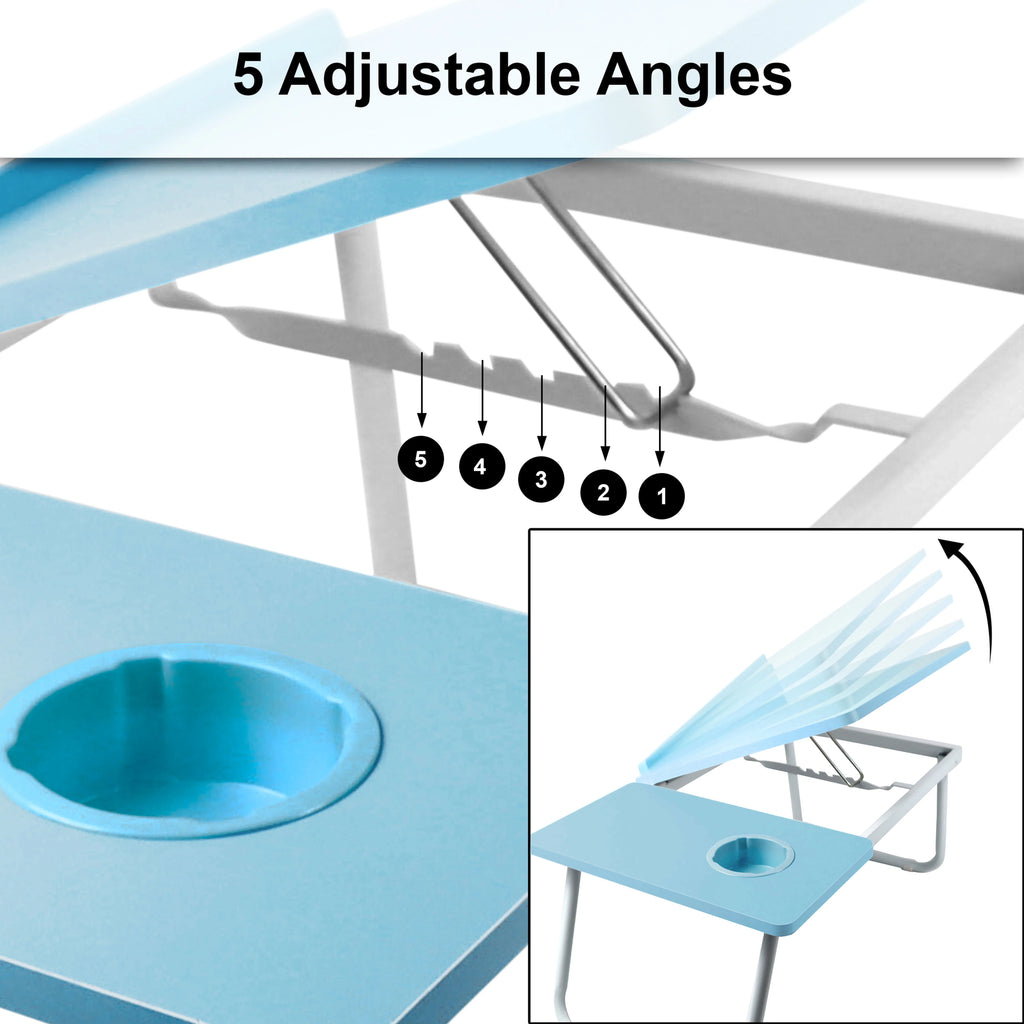 5 Adjustable Angles

5
4
3
2
1