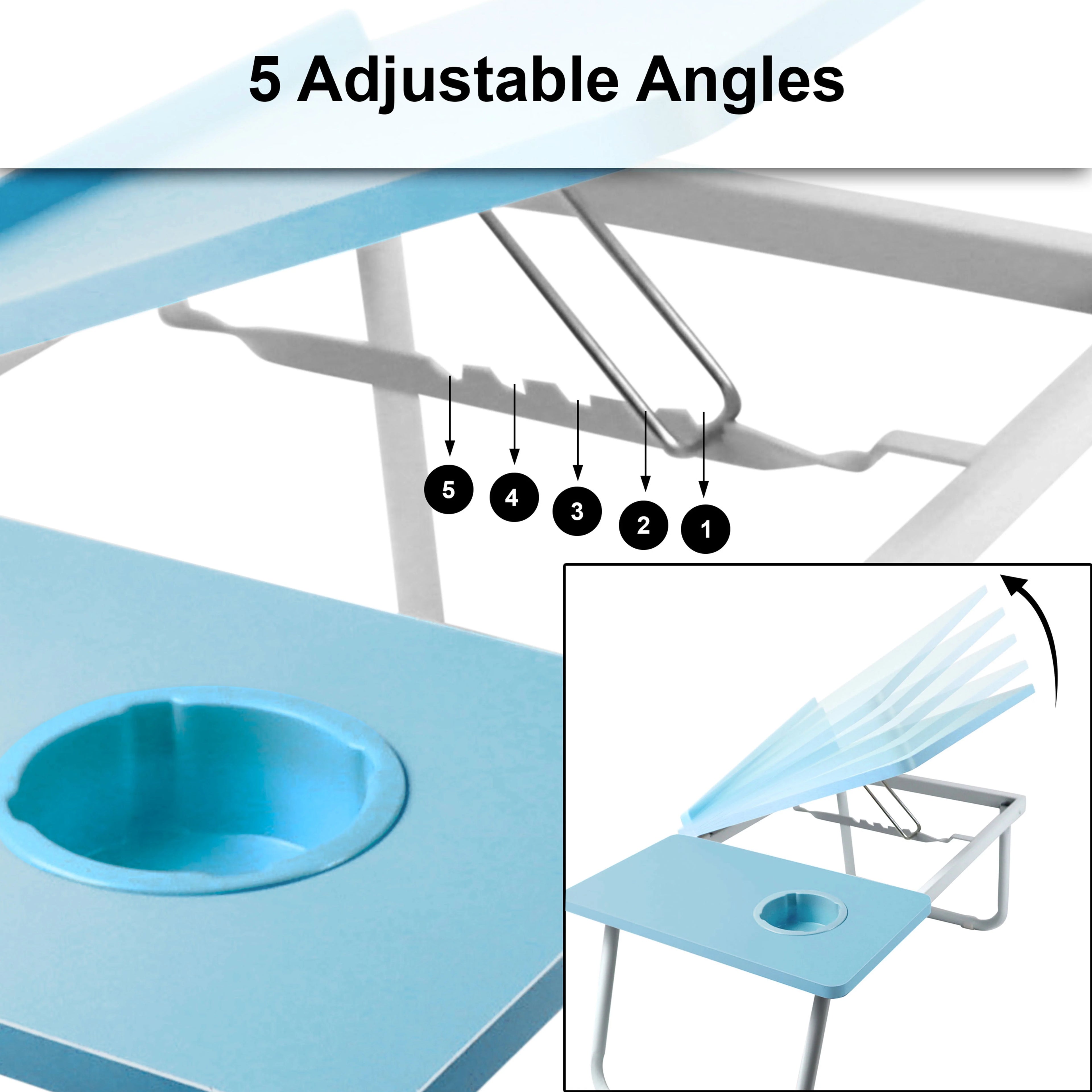 5 Adjustable Angles

5
4
3
2
1