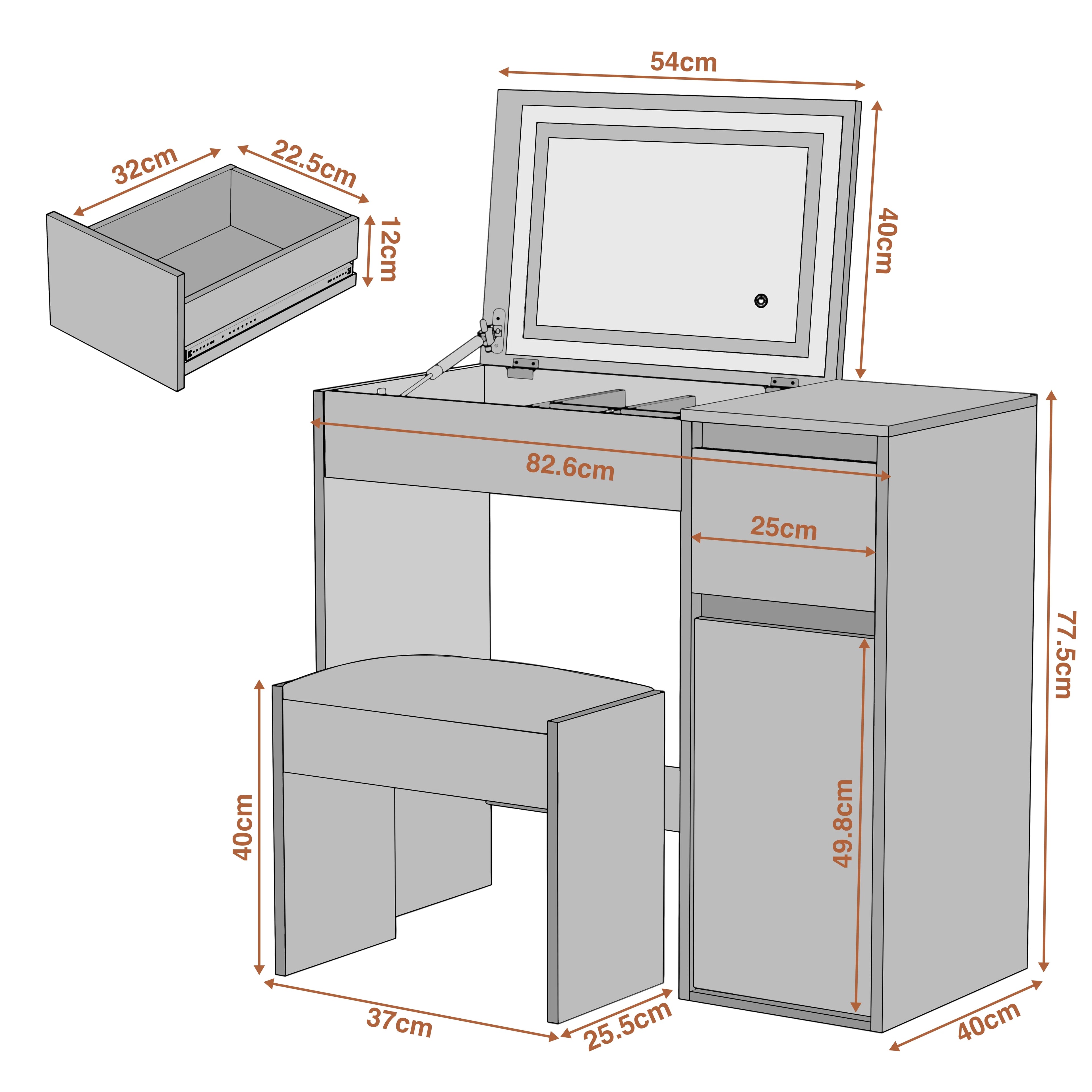 54cm

32cm

22.5cm

12cm

40cm

82.6cm

25cm

77.5cm

49.8cm

40cm

37cm

25.5cm

40cm