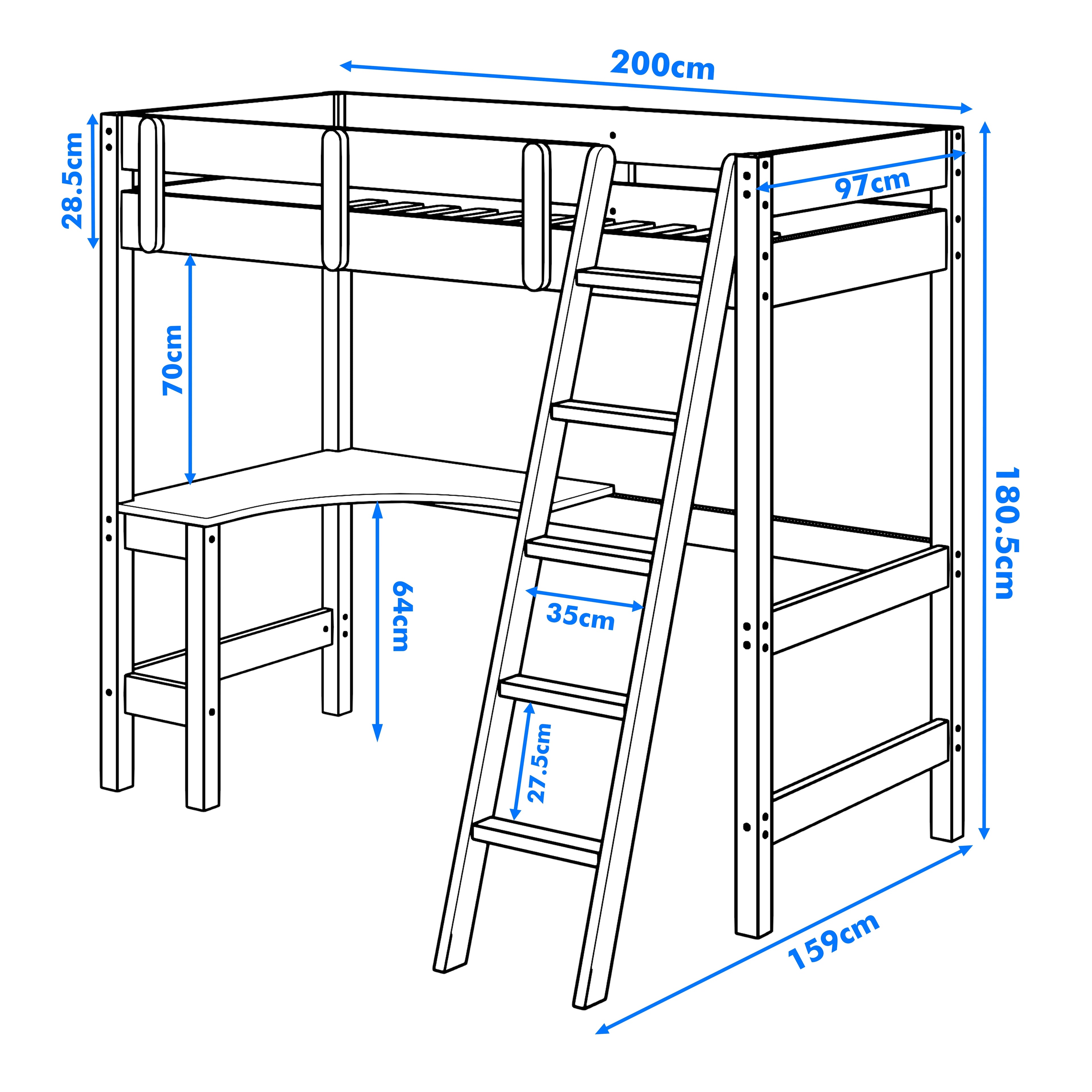 200cm
28.5cm
97cm
70cm
180.5cm
64cm
35cm
27.5cm
159cm